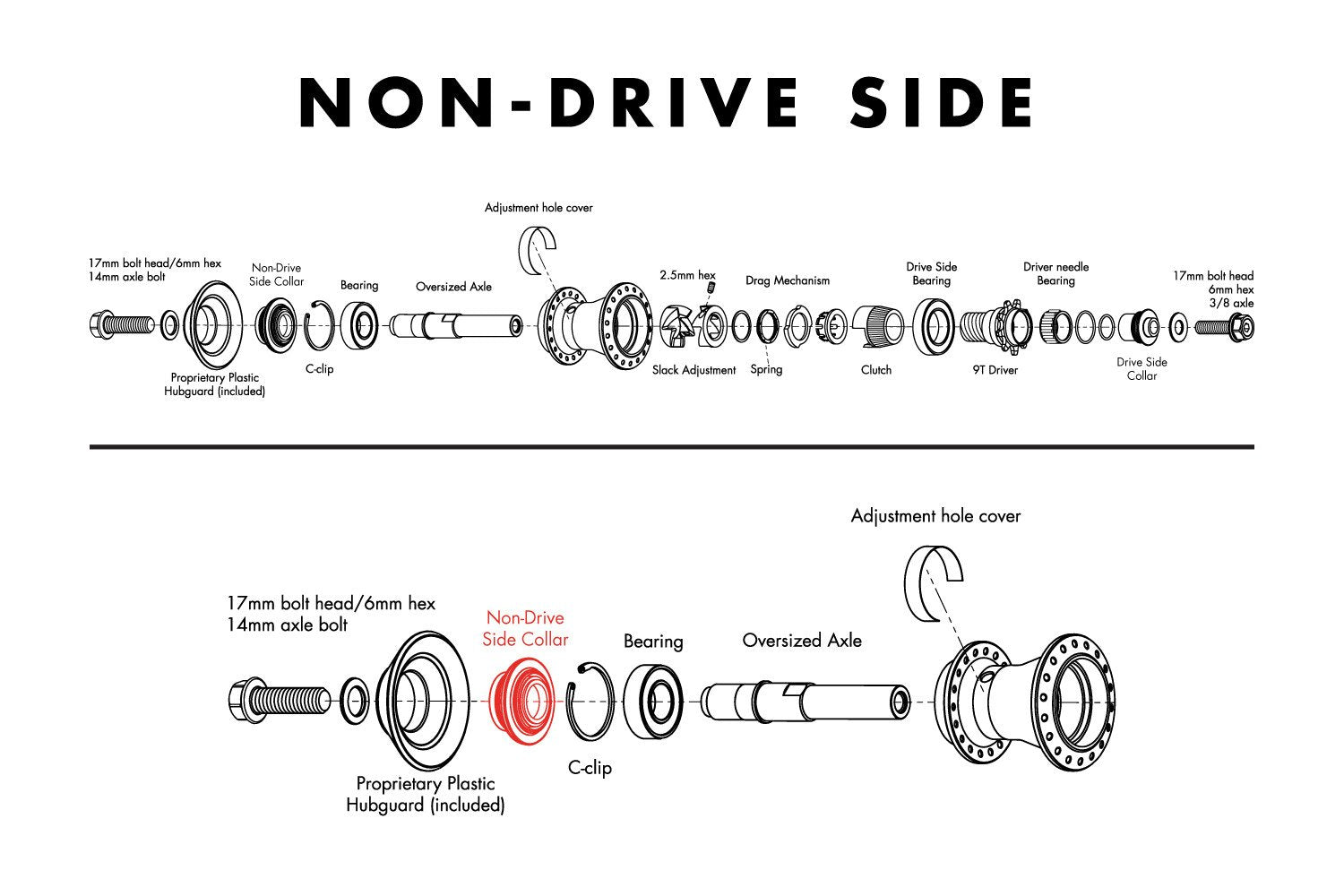 NON-DRIVE SIDE

Adjustment hole cover

17mm bolt head/6mm hex
14mm axle bolt

Non-Drive
Side Collar

Bearing

Oversized Axle

2.5mm hex

Drag Mechanism

Drive Side
Bearing

Driver needle
Bearing

17mm bolt head
6mm hex
3/8 axle

Proprietary Plastic
Hubguard (included)

C-clip

Slack Adjustment

Spring

Clutch

9T Driver

Drive Side
Collar

Adjustment hole cover

17mm bolt head/6mm hex
14mm axle bolt

Non-Drive
Side Collar

Bearing

Oversized Axle

Proprietary Plastic
Hubguard (included)

C-clip