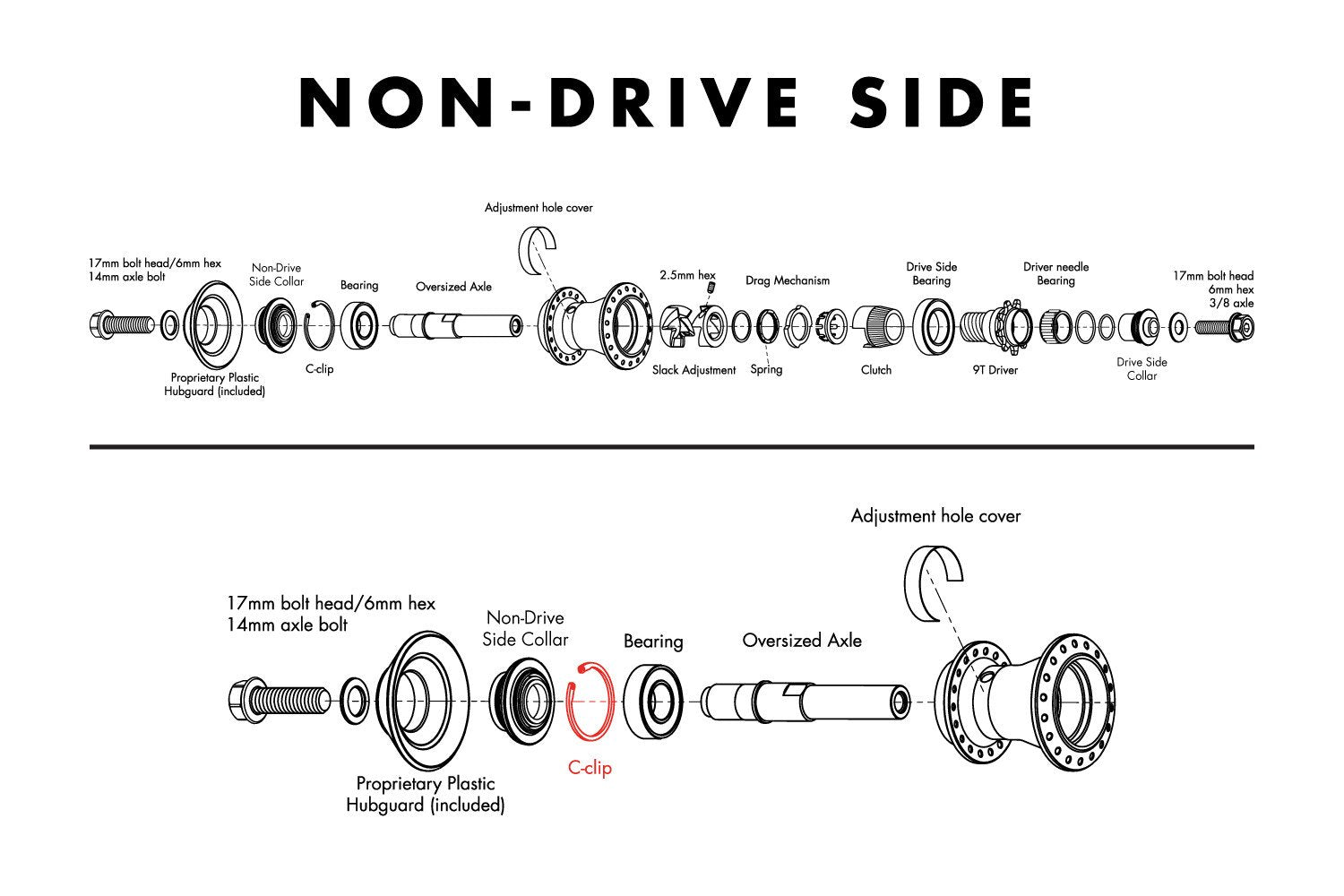 NON-DRIVE SIDE

Adjustment hole cover

17mm bolt head/6mm hex
14mm axle bolt

Non-Drive Side Collar

Bearing

Oversized Axle

2.5mm hex

Drag Mechanism

Drive Side Bearing

Driver needle Bearing

17mm bolt head
6mm hex
3/8 axle

Proprietary Plastic Hubguard (included)

C-clip

Slack Adjustment

Spring

Clutch

9T Driver

Drive Side Collar

Adjustment hole cover

17mm bolt head/6mm hex
14mm axle bolt

Non-Drive Side Collar

Bearing

Oversized Axle

C-clip

Proprietary Plastic Hubguard (included)